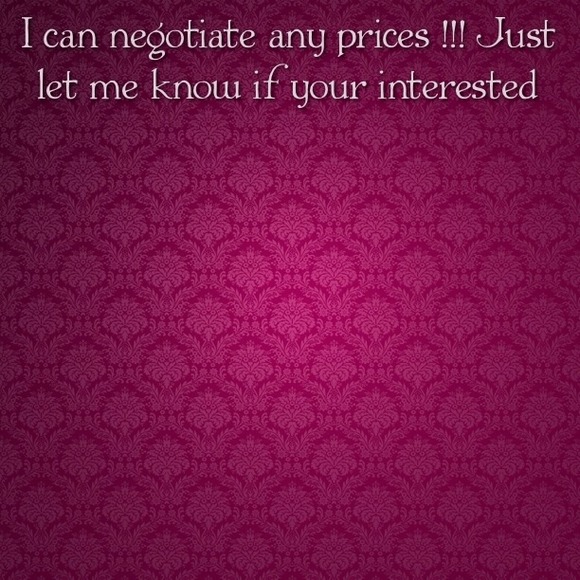 I can negotiate any prices !!! Just let me know if your interested