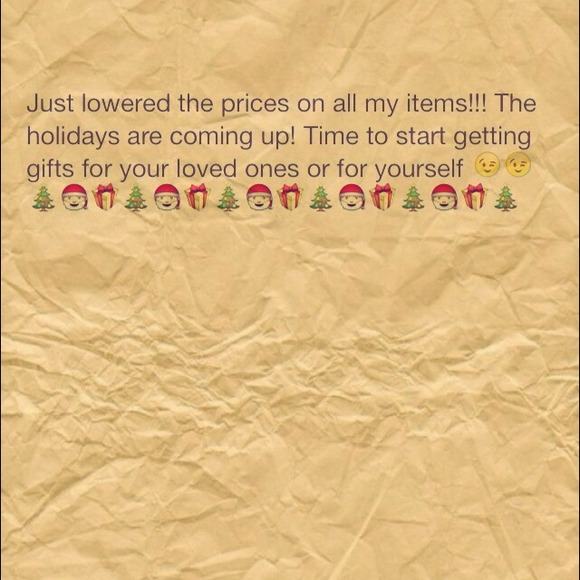 Just lowered the prices on all my items!!! The holidays are coming up! Time to start getting gifts for your loved ones or for yourself 😉😉
🎄🎅🎁🎄🎅🎁🎄🎅🎁🎄🎅🎁🎄🎅🎁🎄