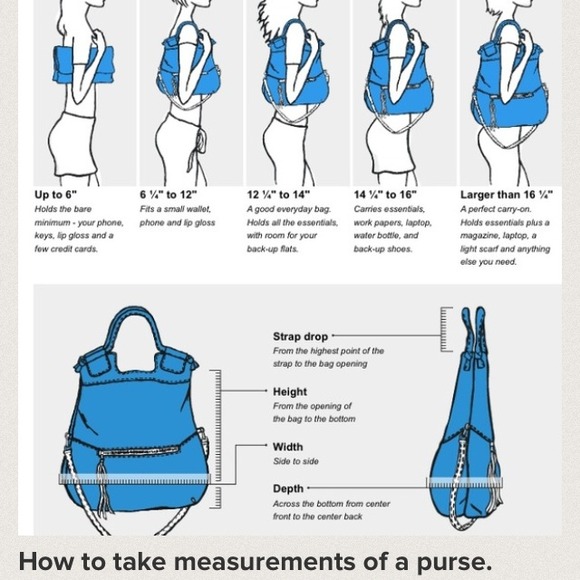 Up to 6"
Holds the bare minimum - your phone, keys, lip gloss and a few credit cards.

6 ¼" to 12"
Fits a small wallet, phone and lip gloss

12 ¼" to 14"
A good everyday bag. Holds all the essentials, with room for your back-up flats.

14 ¼" to 16"
Carries essentials, work papers, laptop, water bottle, and back-up shoes.

Larger than 16 ¼"
A perfect carry-on. Holds essentials plus a magazine, laptop, a light scarf and anything else you need.

Strap drop
From the highest point of the strap to the bag opening

Height
From the opening of the bag to the bottom

Width
Side to side

Depth
Across the bottom from center front to the center back

How to take measurements of a purse.