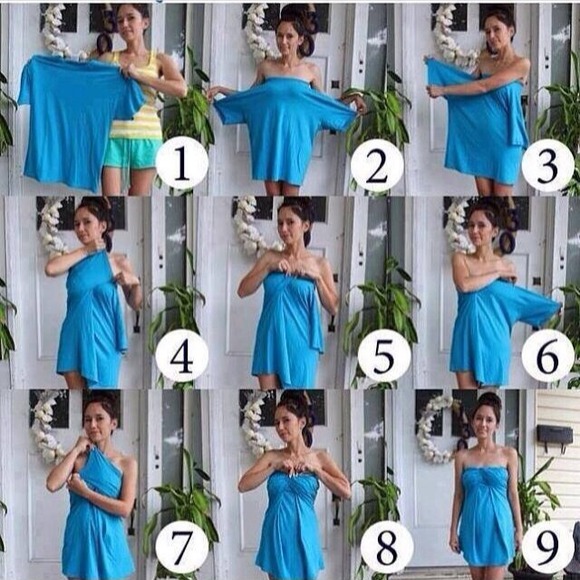 1
2
3
4
5
6
7
8
9