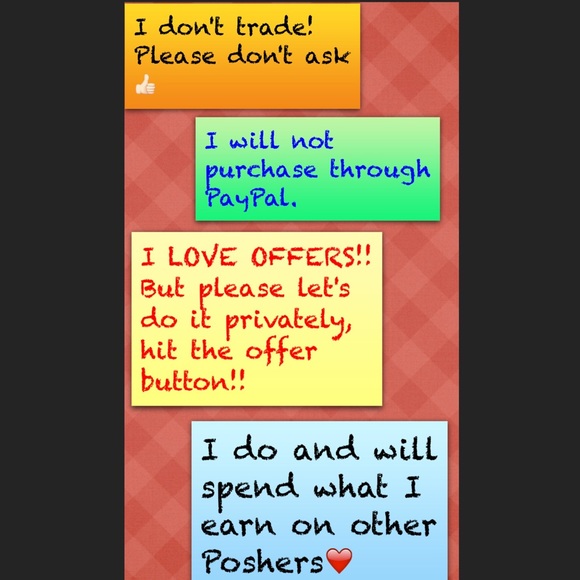 I don't trade!
Please don't ask
👍

I will not purchase through PayPal.

I LOVE OFFERS!!
But please let's do it privately, hit the offer button!!

I do and will spend what I earn on other Poshers❤️