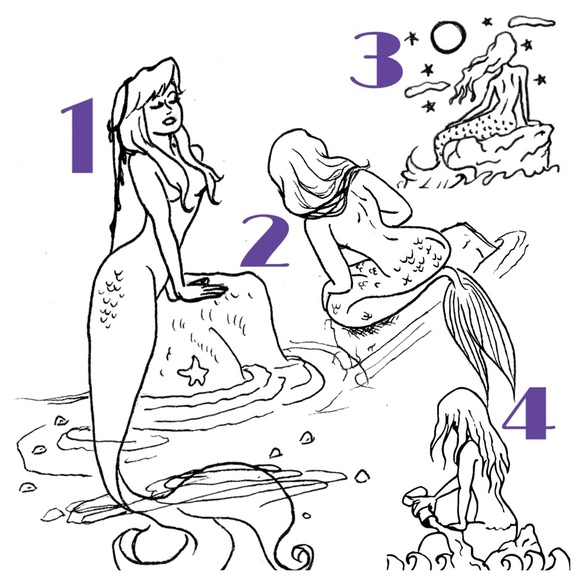 1

2

3

4