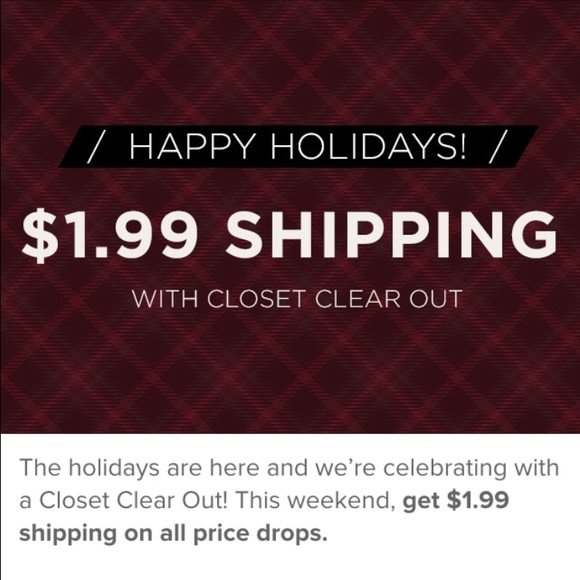 / HAPPY HOLIDAYS! /

$1.99 SHIPPING

WITH CLOSET CLEAR OUT

The holidays are here and we're celebrating with a Closet Clear Out! This weekend, get $1.99 shipping on all price drops.