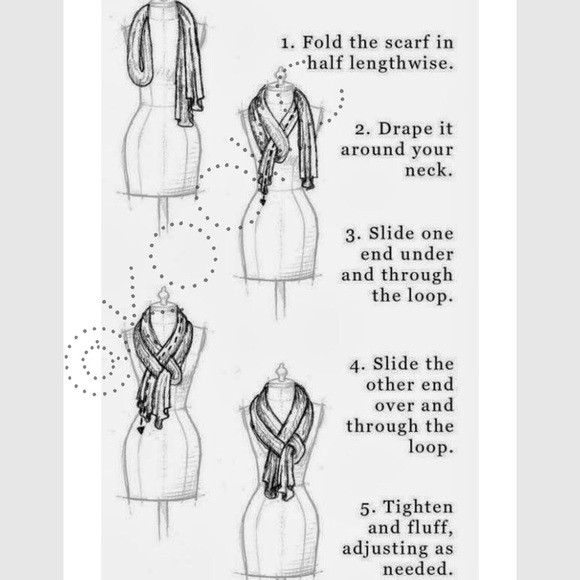 1. Fold the scarf in half lengthwise.

2. Drape it around your neck.

3. Slide one end under and through the loop.

4. Slide the other end over and through the loop.

5. Tighten and fluff, adjusting as needed.