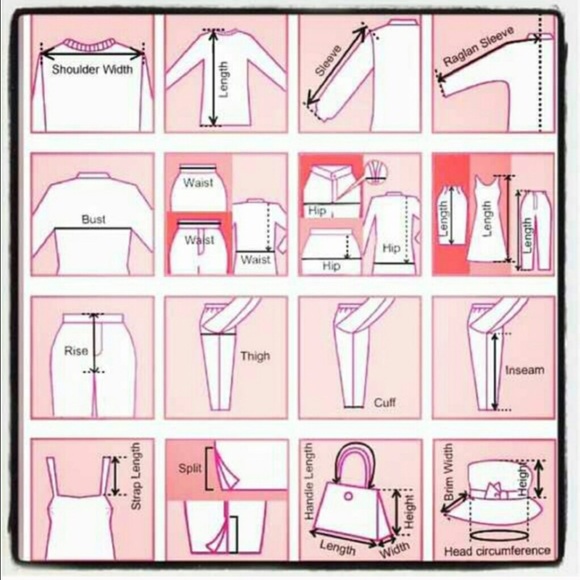 Shoulder Width

Length

Sleeve

Raglan Sleeve

Bust

Waist

Waist

Waist

Hip

Hip

Hip

Length

Length

Length

Rise

Thigh

Cuff

Inseam

Strap Length

Split

Handle Length

Height

Length

Width

Brim Width

Height

Head circumference