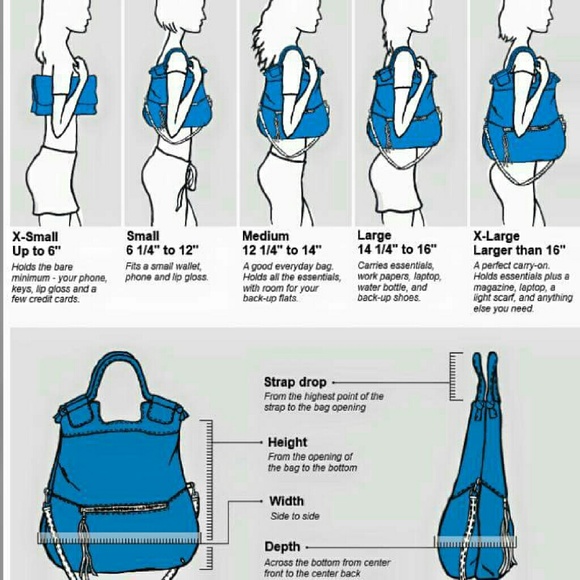 X-Small
Up to 6"
Holds the bare minimum - your phone, keys, lip gloss and a few credit cards.

Small
6 1/4" to 12"
Fits a small wallet, phone and lip gloss.

Medium
12 1/4" to 14"
A good everyday bag. Holds all the essentials, with room for your back-up flats.

Large
14 1/4" to 16"
Carries essentials, work papers, laptop, water bottle, and back-up shoes.

X-Large
Larger than 16"
A perfect carry-on. Holds essentials plus a magazine, laptop, a light scarf, and anything else you need.

Strap drop
From the highest point of the strap to the bag opening

Height
From the opening of the bag to the bottom

Width
Side to side

Depth
Across the bottom from center front to the center back