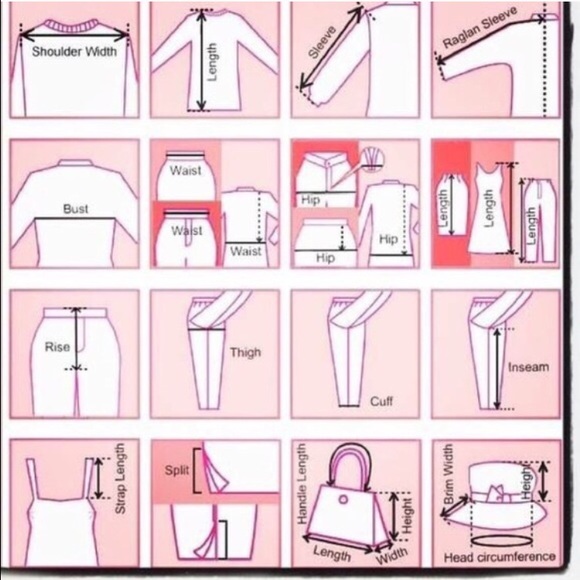 Shoulder Width

Length

Sleeve

Raglan Sleeve

Bust

Waist

Waist

Waist

Hip

Hip

Hip

Length

Length

Length

Rise

Thigh

Cuff

Inseam

Strap Length

Split

Handle Length

Height

Length

Width

Brim Width

Height

Head circumference