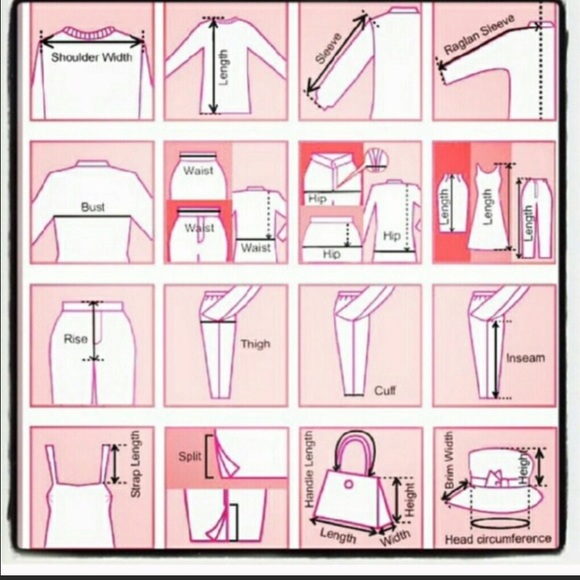 Shoulder Width

Length

Sleeve

Raglan Sleeve

Bust

Waist

Waist

Waist

Hip

Hip

Hip

Length

Length

Length

Rise

Thigh

Cuff

Inseam

Strap Length

Split

Handle Length

Height

Length

Width

Brim Width

Height

Head circumference