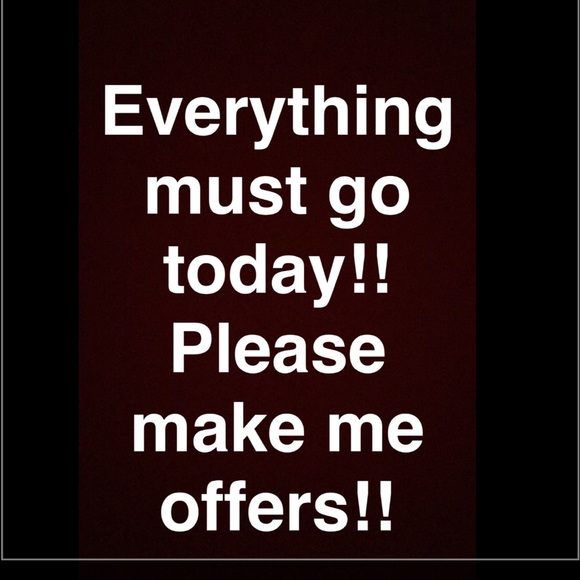 Everything must go today!! Please make me offers!!