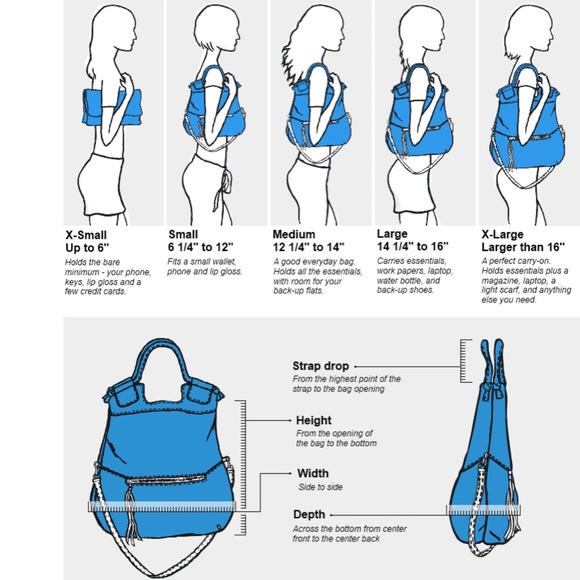 X-Small
Up to 6"
Holds the bare minimum - your phone, keys, lip gloss and a few credit cards.

Small
6 1/4" to 12"
Fits a small wallet, phone and lip gloss.

Medium
12 1/4" to 14"
A good everyday bag. Holds all the essentials, with room for your back-up flats.

Large
14 1/4" to 16"
Carries essentials, work papers, laptop, water bottle, and back-up shoes.

X-Large
Larger than 16"
A perfect carry-on. Holds essentials plus a magazine, laptop, a light scarf, and anything else you need.

Strap drop
From the highest point of the strap to the bag opening

Height
From the opening of the bag to the bottom

Width
Side to side

Depth
Across the bottom from center front to the center back