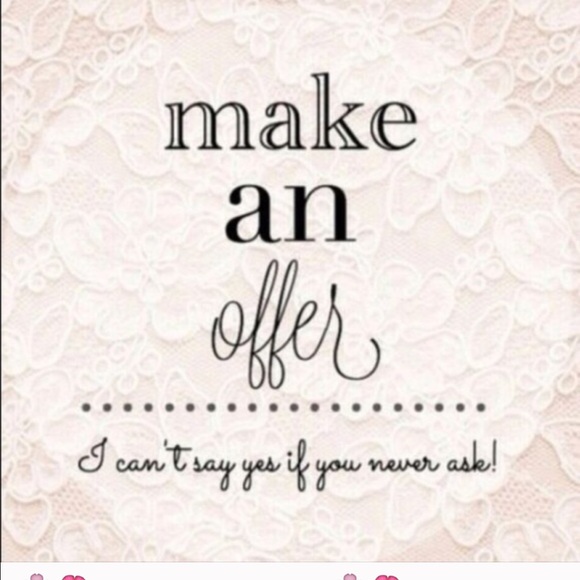 make
an
offer

I can't say yes if you never ask!