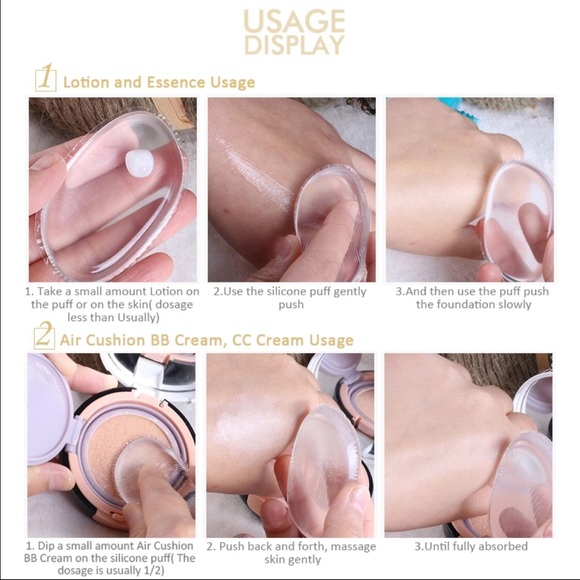 USAGE DISPLAY

1 Lotion and Essence Usage

1. Take a small amount Lotion on the puff or on the skin( dosage less than Usually)

2.Use the silicone puff gently push

3.And then use the puff push the foundation slowly

2 Air Cushion BB Cream, CC Cream Usage

1. Dip a small amount Air Cushion BB Cream on the silicone puff( The dosage is usually 1/2)

2. Push back and forth, massage skin gently

3.Until fully absorbed