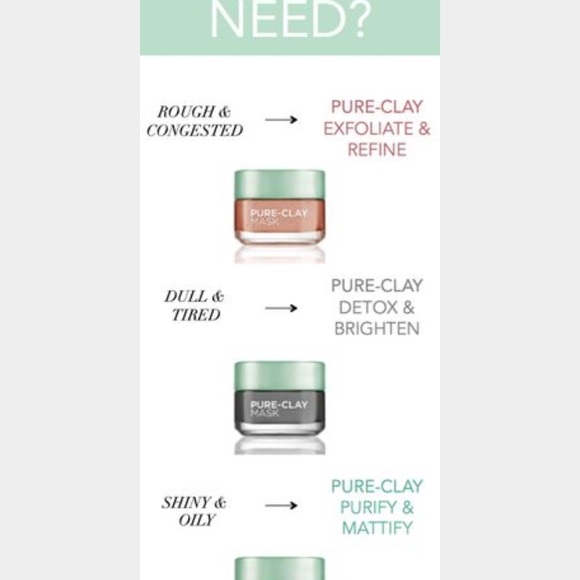 NEED?

ROUGH & CONGESTED → PURE-CLAY EXFOLIATE & REFINE

PURE-CLAY MASK

DULL & TIRED → PURE-CLAY DETOX & BRIGHTEN

PURE-CLAY MASK

SHINY & OILY → PURE-CLAY PURIFY & MATTIFY