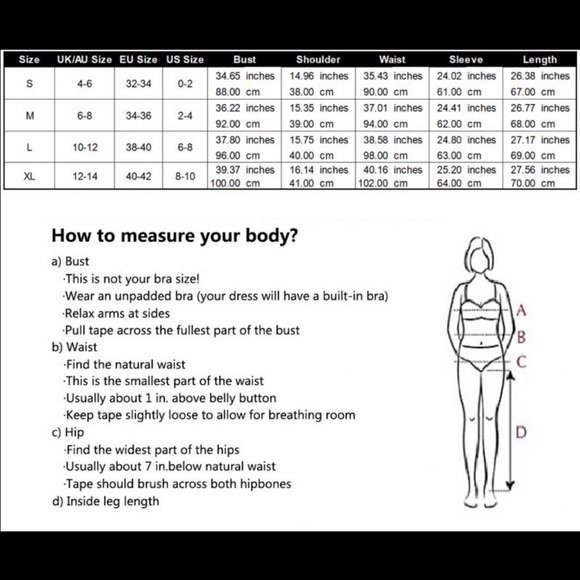 | Size | UK/AU Size | EU Size | US Size | Bust | Shoulder | Waist | Sleeve | Length |
|---|---|---|---|---|---|---|---|---|
| S | 4-6 | 32-34 | 0-2 | 34.65 inches 88.00 cm | 14.96 inches 38.00 cm | 35.43 inches 90.00 cm | 24.02 inches 61.00 cm | 26.38 inches 67.00 cm |
| M | 6-8 | 34-36 | 2-4 | 36.22 inches 92.00 cm | 15.35 inches 39.00 cm | 37.01 inches 94.00 cm | 24.41 inches 62.00 cm | 26.77 inches 68.00 cm |
| L | 10-12 | 38-40 | 6-8 | 37.80 inches 96.00 cm | 15.75 inches 40.00 cm | 38.58 inches 98.00 cm | 24.80 inches 63.00 cm | 27.17 inches 69.00 cm |
| XL | 12-14 | 40-42 | 8-10 | 39.37 inches 100.00 cm | 16.14 inches 41.00 cm | 40.16 inches 102.00 cm | 25.20 inches 64.00 cm | 27.56 inches 70.00 cm |

How to measure your body?

a) Bust
·This is not your bra size!
·Wear an unpadded bra (your dress will have a built-in bra)
·Relax arms at sides
·Pull tape across the fullest part of the bust
b) Waist
·Find the natural waist
·This is the smallest part of the waist
·Usually about 1 in. above belly button
·Keep tape slightly loose to allow for breathing room
c) Hip
·Find the widest part of the hips
·Usually about 7 in.below natural waist
·Tape should brush across both hipbones
d) Inside leg length

A
B
C
D