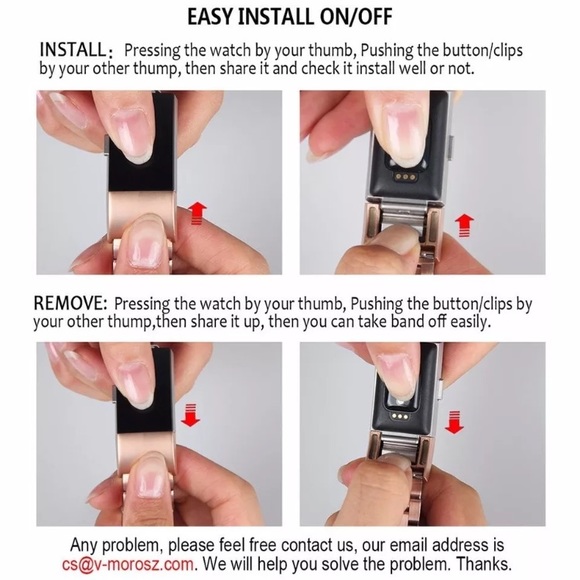 EASY INSTALL ON/OFF

INSTALL: Pressing the watch by your thumb, Pushing the button/clips by your other thump, then share it and check it install well or not.

REMOVE: Pressing the watch by your thumb, Pushing the button/clips by your other thump,then share it up, then you can take band off easily.

Any problem, please feel free contact us, our email address is cs@v-morosz.com. We will help you solve the problem. Thanks.