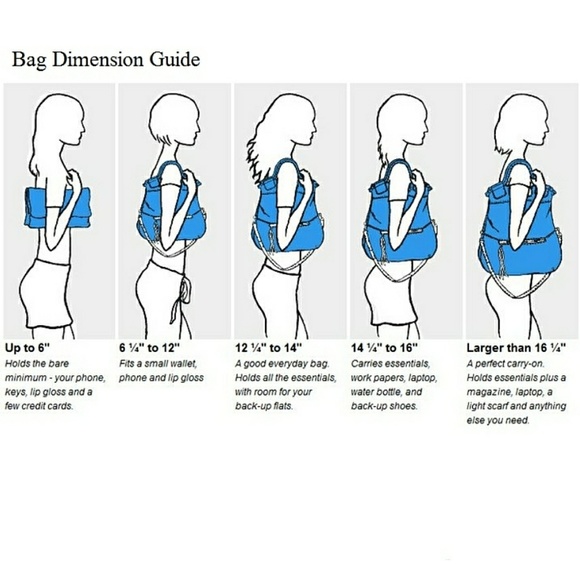 Bag Dimension Guide

Up to 6"
Holds the bare minimum - your phone, keys, lip gloss and a few credit cards.

6 ¼" to 12"
Fits a small wallet, phone and lip gloss

12 ¼" to 14"
A good everyday bag. Holds all the essentials, with room for your back-up flats.

14 ¼" to 16"
Carries essentials, work papers, laptop, water bottle, and back-up shoes.

Larger than 16 ¼"
A perfect carry-on. Holds essentials plus a magazine, laptop, a light scarf and anything else you need.