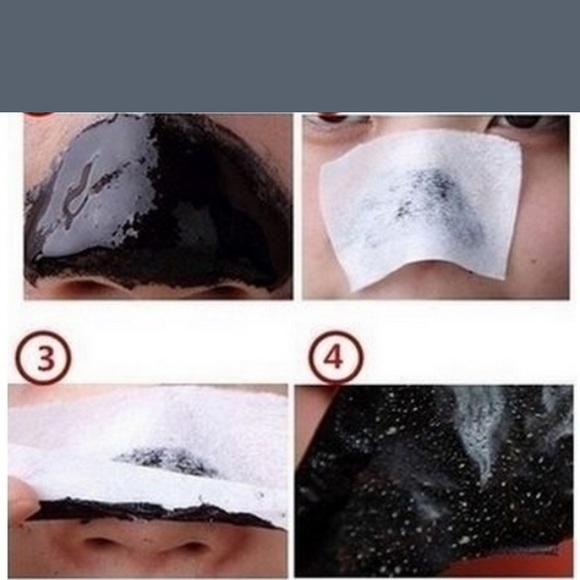 3

4