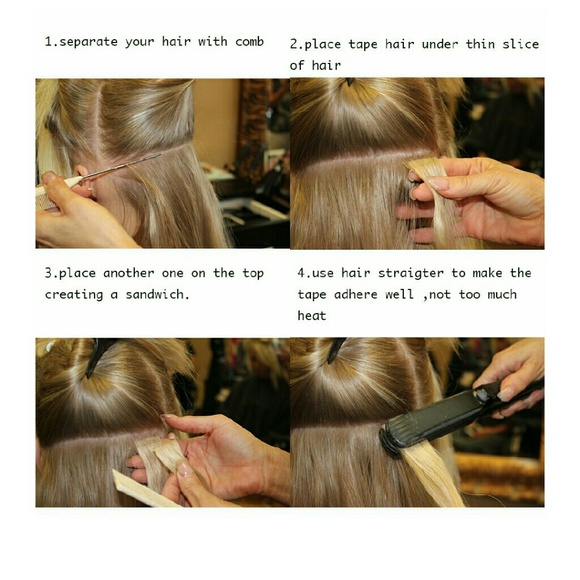 1.separate your hair with comb

2.place tape hair under thin slice of hair

3.place another one on the top creating a sandwich.

4.use hair straigter to make the tape adhere well ,not too much heat