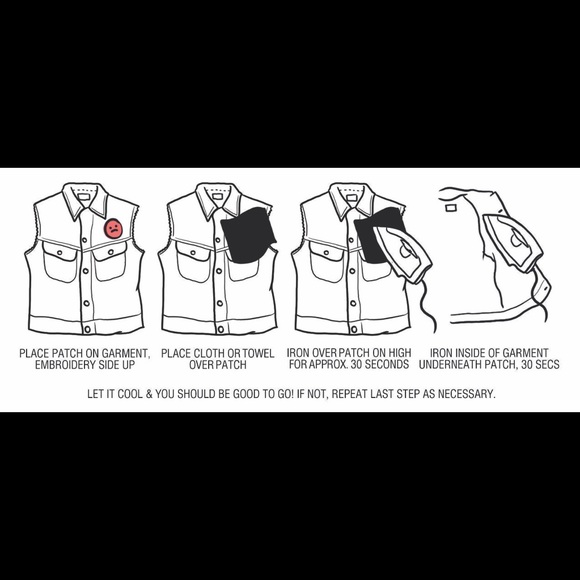 PLACE PATCH ON GARMENT, EMBROIDERY SIDE UP

PLACE CLOTH OR TOWEL OVER PATCH

IRON OVER PATCH ON HIGH FOR APPROX. 30 SECONDS

IRON INSIDE OF GARMENT UNDERNEATH PATCH, 30 SECS

LET IT COOL & YOU SHOULD BE GOOD TO GO! IF NOT, REPEAT LAST STEP AS NECESSARY.