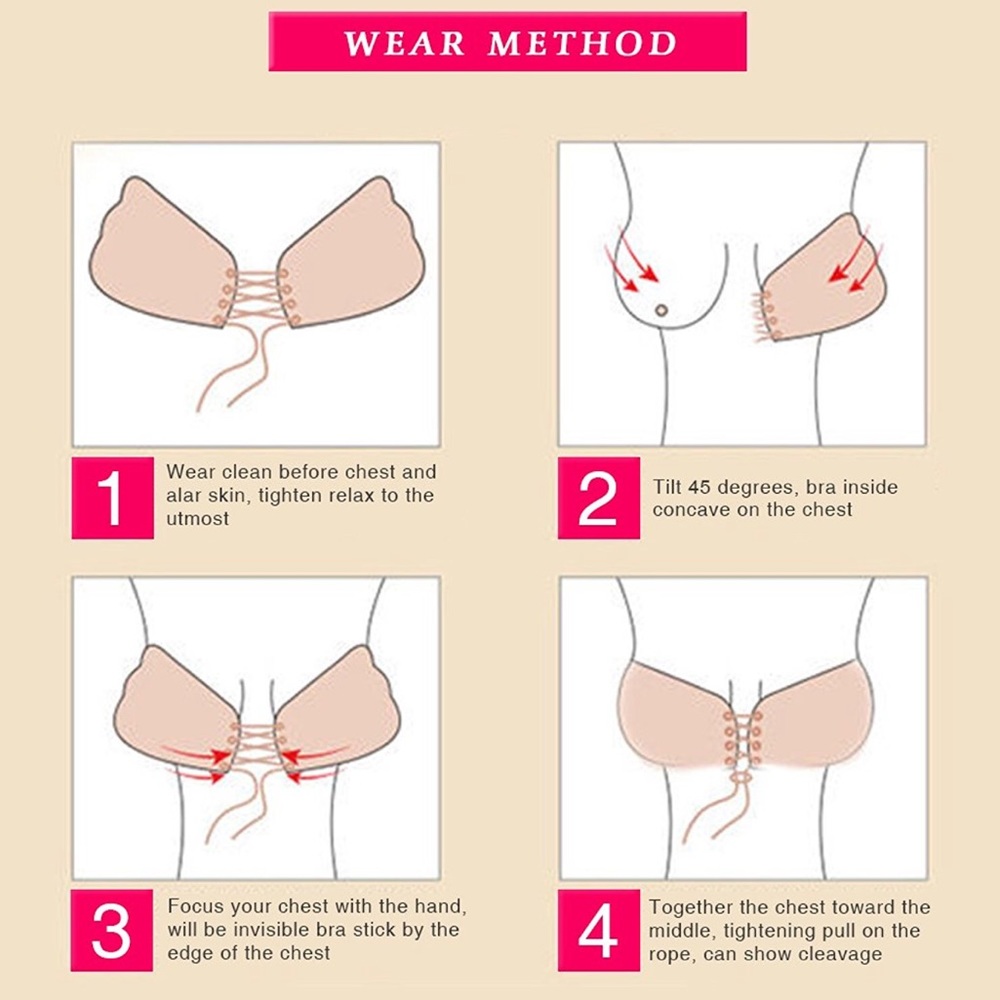 WEAR METHOD

1 Wear clean before chest and alar skin, tighten relax to the utmost

2 Tilt 45 degrees, bra inside concave on the chest

3 Focus your chest with the hand, will be invisible bra stick by the edge of the chest

4 Together the chest toward the middle, tightening pull on the rope, can show cleavage