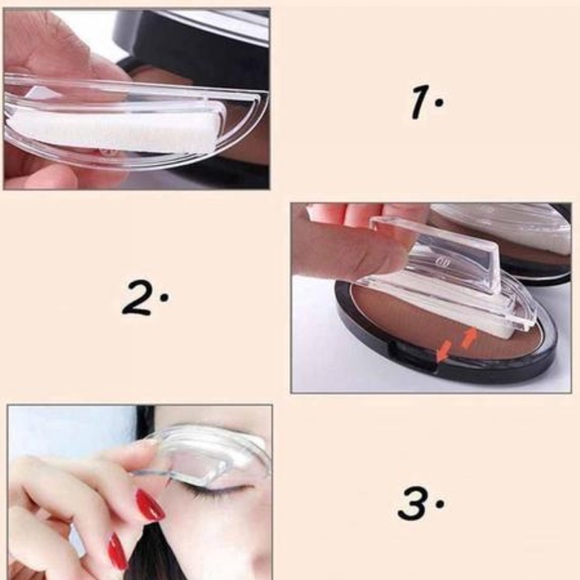 1.

2.

3.