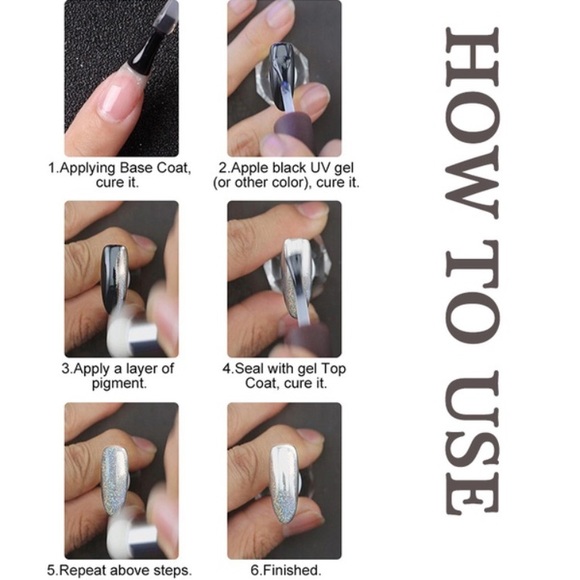 HOW TO USE

1.Applying Base Coat, cure it.

2.Apple black UV gel (or other color), cure it.

3.Apply a layer of pigment.

4.Seal with gel Top Coat, cure it.

5.Repeat above steps.

6.Finished.