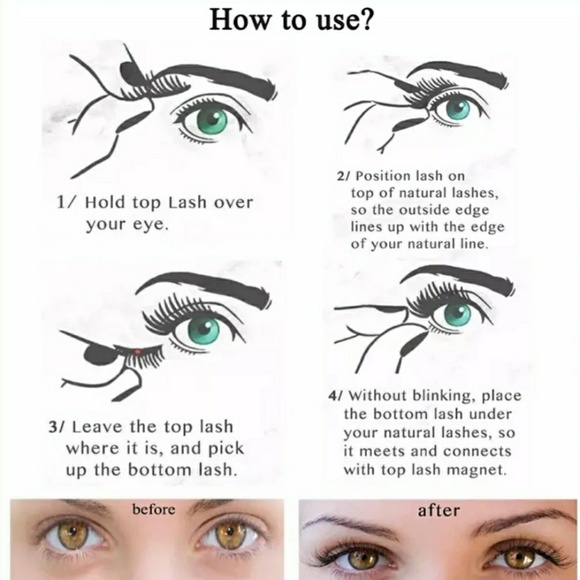 How to use?

1/ Hold top Lash over your eye.

2/ Position lash on top of natural lashes, so the outside edge lines up with the edge of your natural line.

3/ Leave the top lash where it is, and pick up the bottom lash.

4/ Without blinking, place the bottom lash under your natural lashes, so it meets and connects with top lash magnet.

before

after