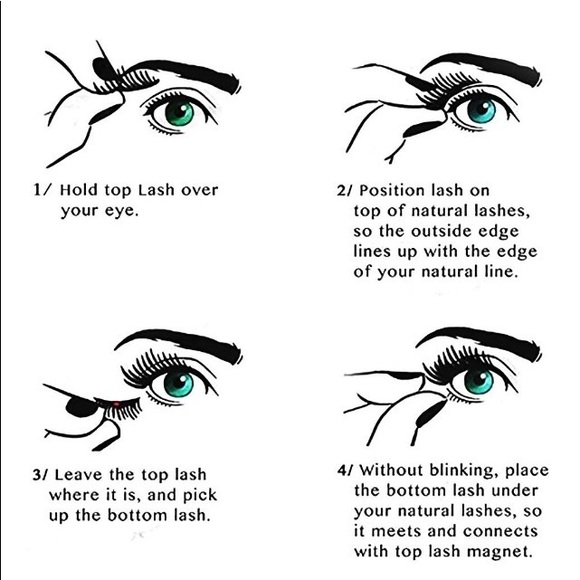 1/ Hold top Lash over your eye.

2/ Position lash on top of natural lashes, so the outside edge lines up with the edge of your natural line.

3/ Leave the top lash where it is, and pick up the bottom lash.

4/ Without blinking, place the bottom lash under your natural lashes, so it meets and connects with top lash magnet.