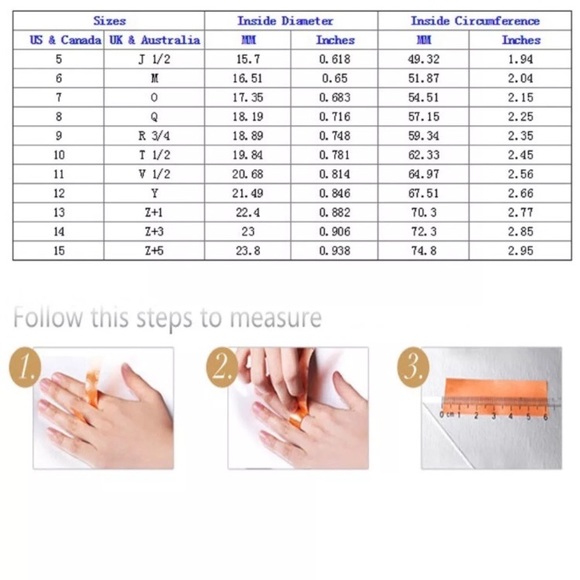 | Sizes | | Inside Diameter | | Inside Circumference | |
|---|---|---|---|---|---|
| US & Canada | UK & Australia | MM | Inches | MM | Inches |
| 5 | J 1/2 | 15.7 | 0.618 | 49.32 | 1.94 |
| 6 | M | 16.51 | 0.65 | 51.87 | 2.04 |
| 7 | O | 17.35 | 0.683 | 54.51 | 2.15 |
| 8 | Q | 18.19 | 0.716 | 57.15 | 2.25 |
| 9 | R 3/4 | 18.89 | 0.748 | 59.34 | 2.35 |
| 10 | T 1/2 | 19.84 | 0.781 | 62.33 | 2.45 |
| 11 | V 1/2 | 20.68 | 0.814 | 64.97 | 2.56 |
| 12 | Y | 21.49 | 0.846 | 67.51 | 2.66 |
| 13 | Z+1 | 22.4 | 0.882 | 70.3 | 2.77 |
| 14 | Z+3 | 23 | 0.906 | 72.3 | 2.85 |
| 15 | Z+5 | 23.8 | 0.938 | 74.8 | 2.95 |

Follow this steps to measure

1.

2.

3.

0 cm 1 2 3 4 5 6