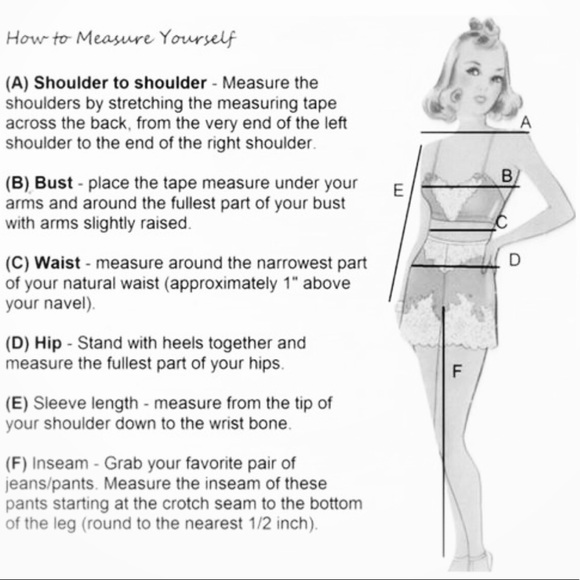 How to Measure Yourself

(A) Shoulder to shoulder - Measure the shoulders by stretching the measuring tape across the back, from the very end of the left shoulder to the end of the right shoulder.

(B) Bust - place the tape measure under your arms and around the fullest part of your bust with arms slightly raised.

(C) Waist - measure around the narrowest part of your natural waist (approximately 1" above your navel).

(D) Hip - Stand with heels together and measure the fullest part of your hips.

(E) Sleeve length - measure from the tip of your shoulder down to the wrist bone.

(F) Inseam - Grab your favorite pair of jeans/pants. Measure the inseam of these pants starting at the crotch seam to the bottom of the leg (round to the nearest 1/2 inch).

A
B
E
C
D
F