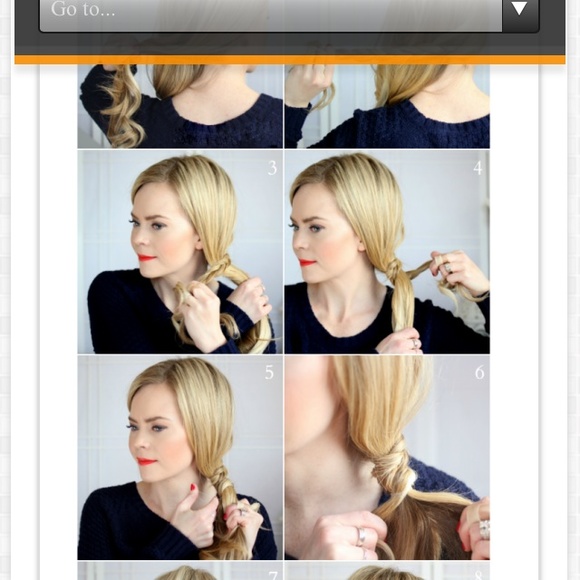 Go to...

3

4

5

6

7

8