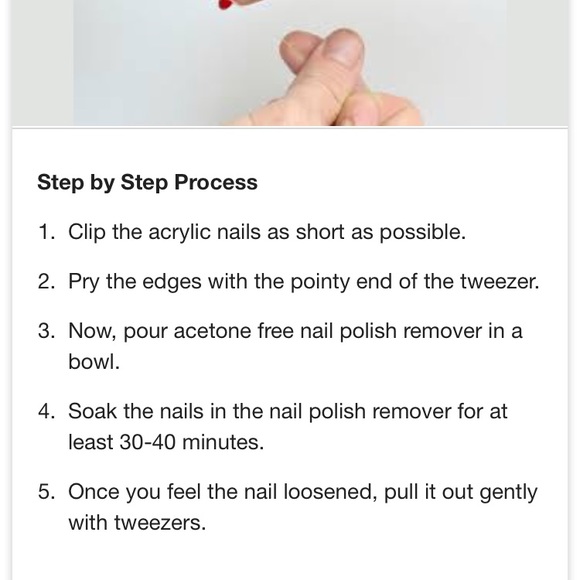 Step by Step Process

1. Clip the acrylic nails as short as possible.

2. Pry the edges with the pointy end of the tweezer.

3. Now, pour acetone free nail polish remover in a bowl.

4. Soak the nails in the nail polish remover for at least 30-40 minutes.

5. Once you feel the nail loosened, pull it out gently with tweezers.